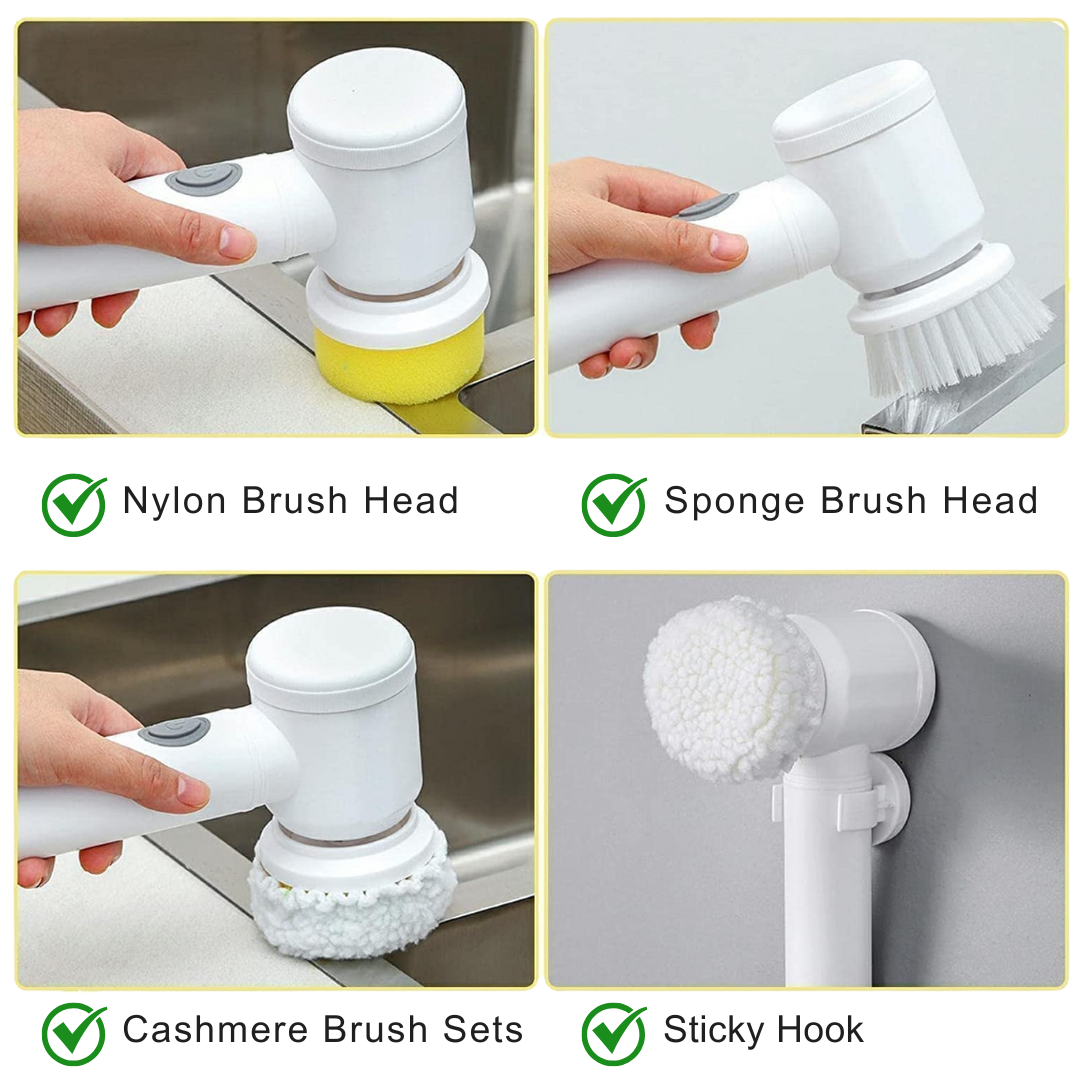 Nylon Brush Head

Sponge Brush Head

Cashmere Brush Sets

Sticky Hook